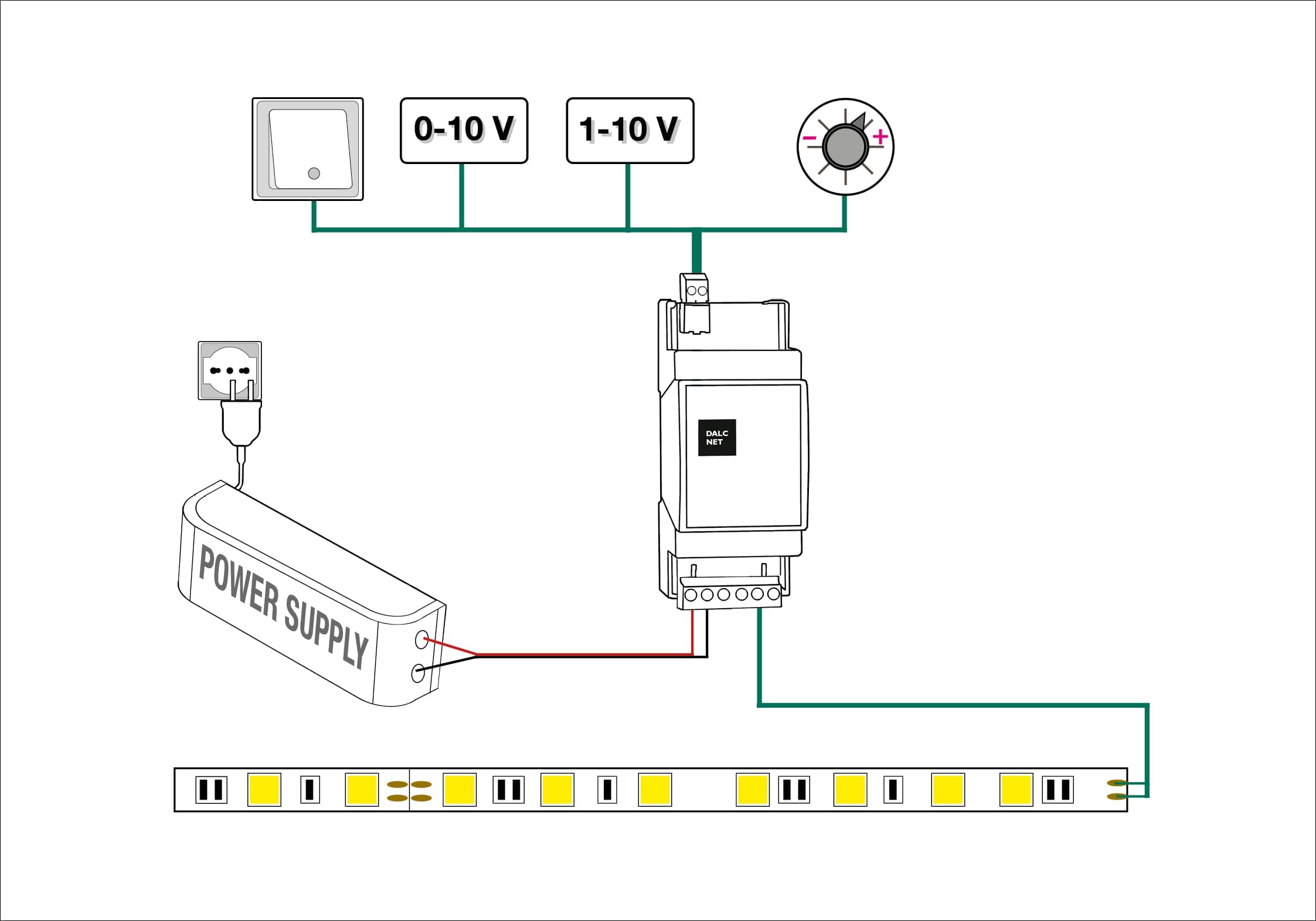 0-10 V

1-10 V

−
+

DALC NET

POWER SUPPLY